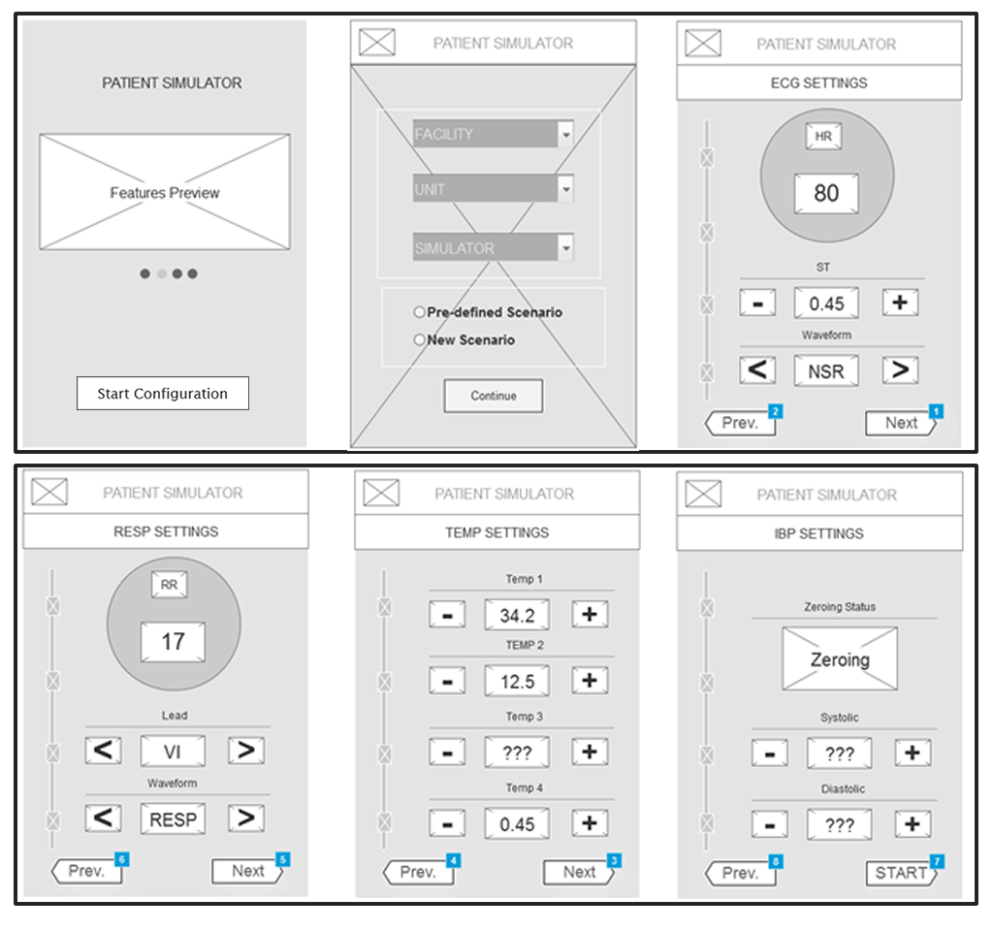 PATIENT SIMULATOR

Features Preview

Start Configuration

PATIENT SIMULATOR

FACILITY

UNIT

SIMULATOR

Pre-defined Scenario
New Scenario

Continue

PATIENT SIMULATOR

ECG SETTINGS

HR

80

ST

-
0.45
+

Waveform

<
NSR
>

Prev. 2

Next 1

PATIENT SIMULATOR

RESP SETTINGS

RR

17

Lead

<
VI
>

Waveform

<
RESP
>

Prev. 6

Next 5

PATIENT SIMULATOR

TEMP SETTINGS

Temp 1

-
34.2
+

TEMP 2

-
12.5
+

Temp 3

-
???
+

Temp 4

-
0.45
+

Prev. 4

Next 3

PATIENT SIMULATOR

IBP SETTINGS

Zeroing Status

Zeroing

Systolic

-
???
+

Diastolic

-
???
+

Prev. 8

START 7